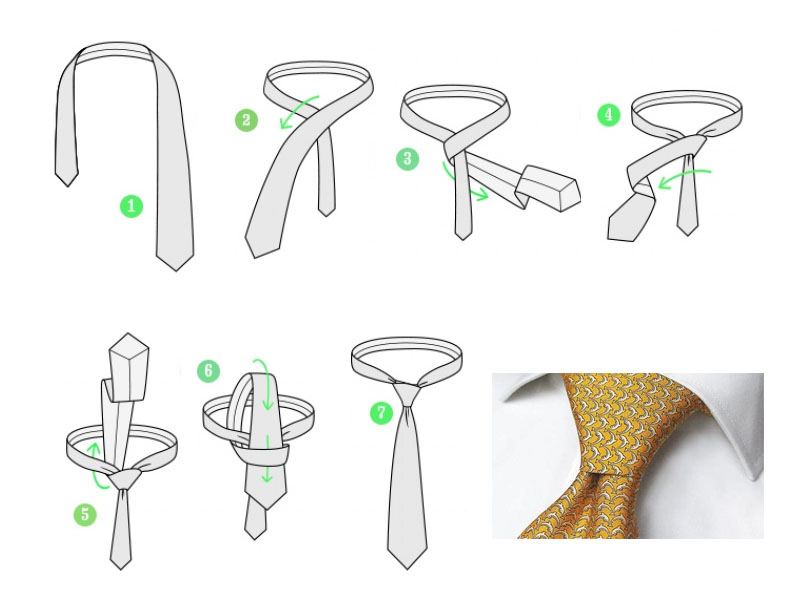 1
2
3
4
5
6
7