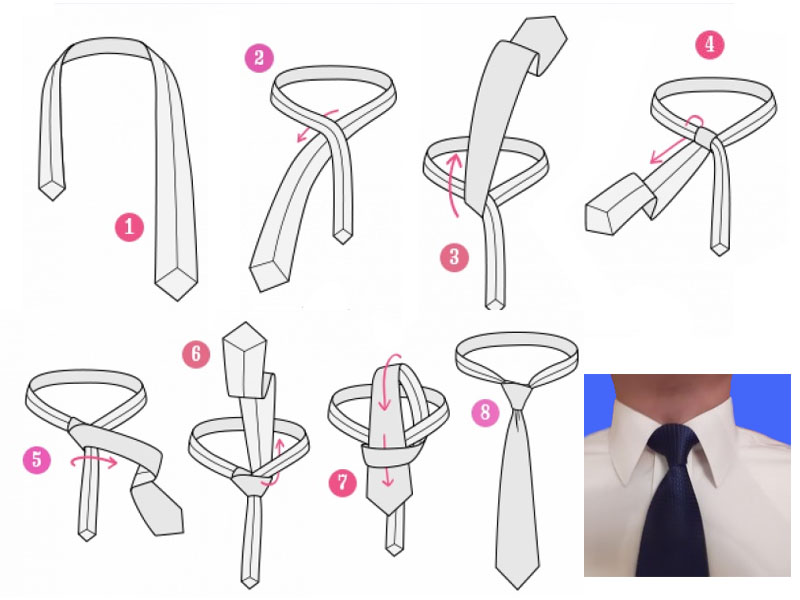 1
2
3
4
5
6
7
8